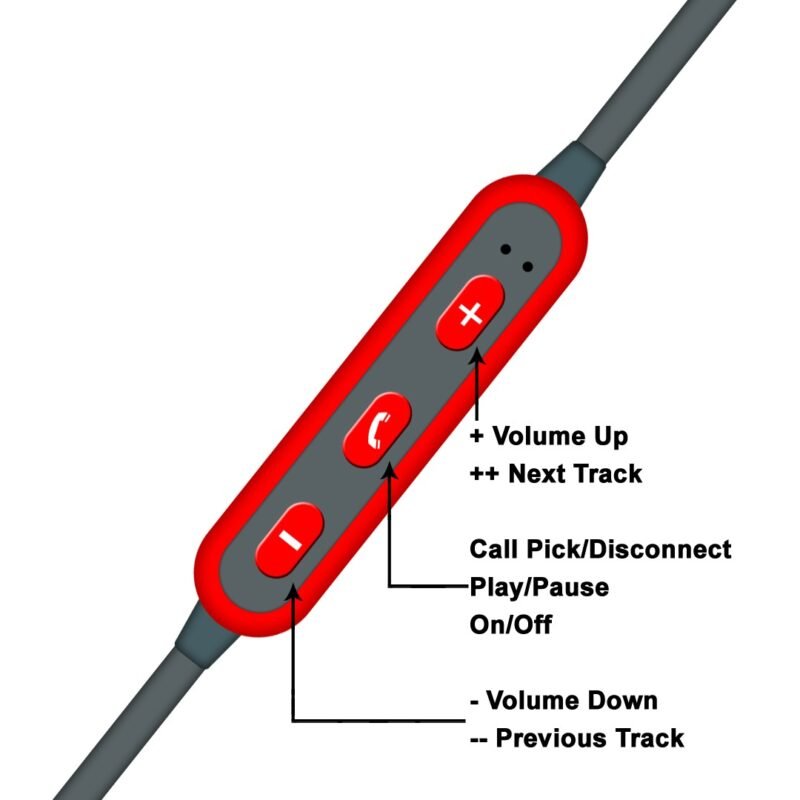 +

-

+ Volume Up
++ Next Track

Call Pick/Disconnect
Play/Pause
On/Off

- Volume Down
-- Previous Track