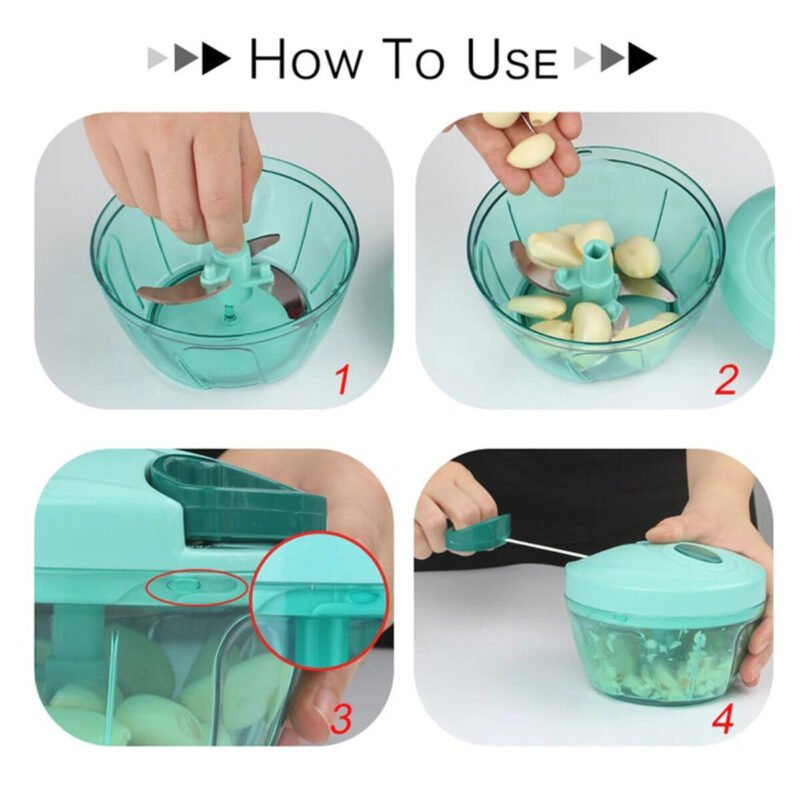 HOW TO USE

1

2

3

4