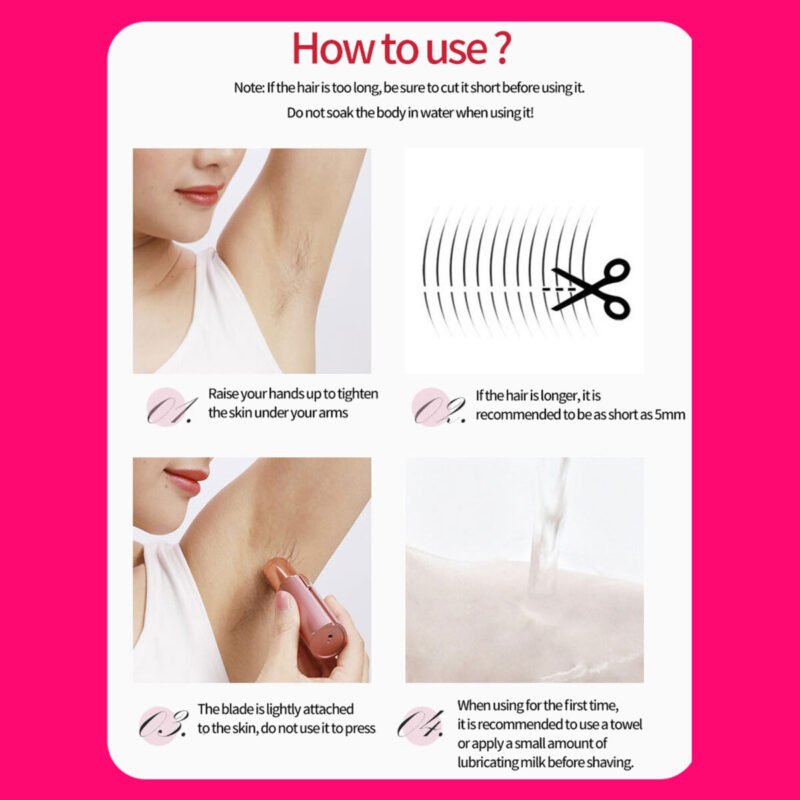 How to use ?

Note: If the hair is too long, be sure to cut it short before using it.
Do not soak the body in water when using it!

01. Raise your hands up to tighten the skin under your arms

02. If the hair is longer, it is recommended to be as short as 5mm

03. The blade is lightly attached to the skin, do not use it to press

04. When using for the first time, it is recommended to use a towel or apply a small amount of lubricating milk before shaving.